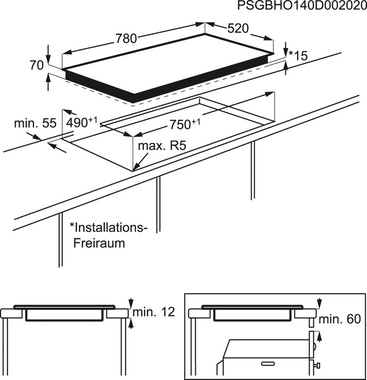 PSGBHO140D002020

780

520

70

*15

min. 55

$490^{+1}$

$750^{+1}$

max. R5

*Installations-Freiraum

min. 12

min. 60