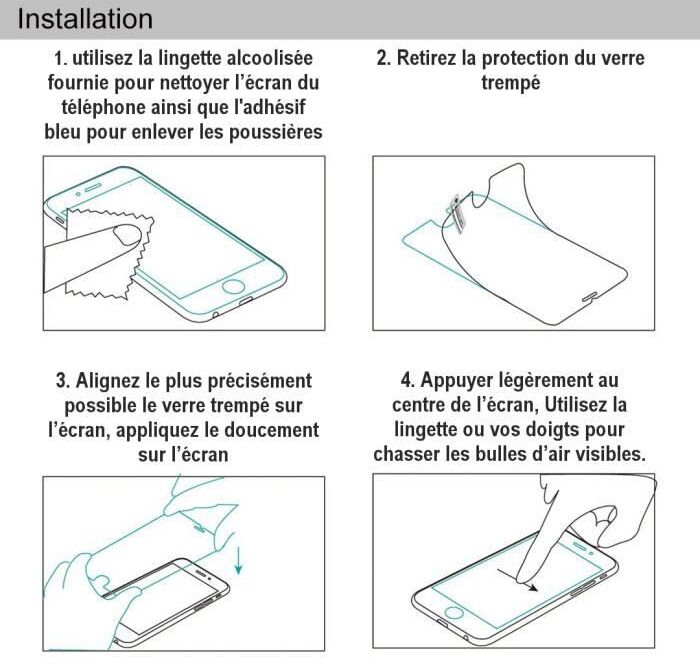 Installation

1. utilisez la lingette alcoolisée fournie pour nettoyer l'écran du téléphone ainsi que l'adhésif bleu pour enlever les poussières

2. Retirez la protection du verre trempé

3. Alignez le plus précisément possible le verre trempé sur l'écran, appliquez le doucement sur l'écran

4. Appuyer légèrement au centre de l'écran, Utilisez la lingette ou vos doigts pour chasser les bulles d'air visibles.