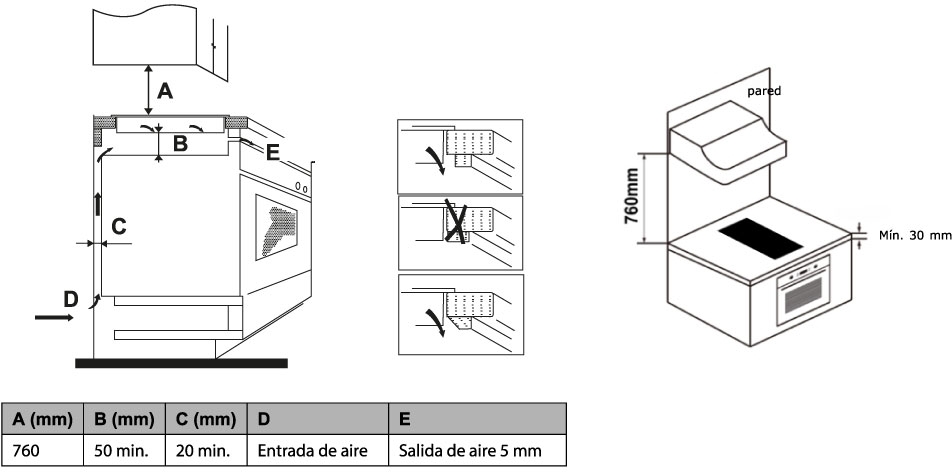 A

B

E

C

D

pared

760mm

Mín. 30 mm

| A (mm) | B (mm) | C (mm) | D | E |
|---|---|---|---|---|
| 760 | 50 min. | 20 min. | Entrada de aire | Salida de aire 5 mm |