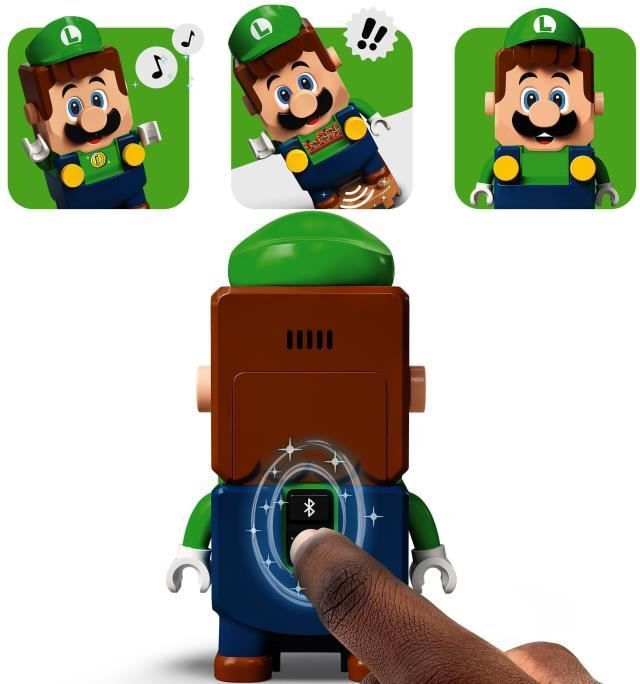 L

L

!!

L