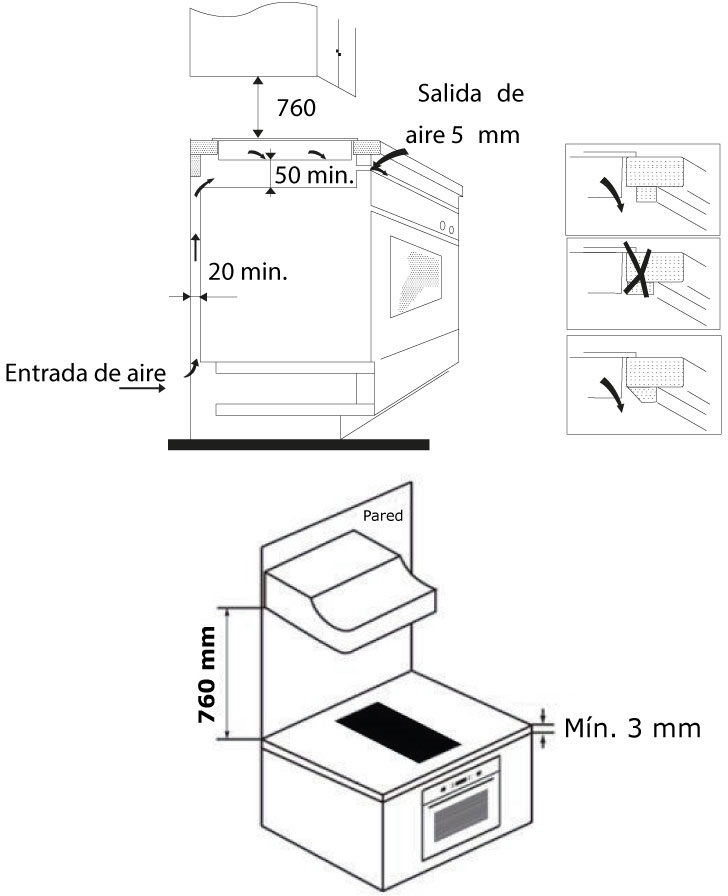 760

Salida de aire 5 mm

50 min.

20 min.

Entrada de aire

Pared

760 mm

Mín. 3 mm