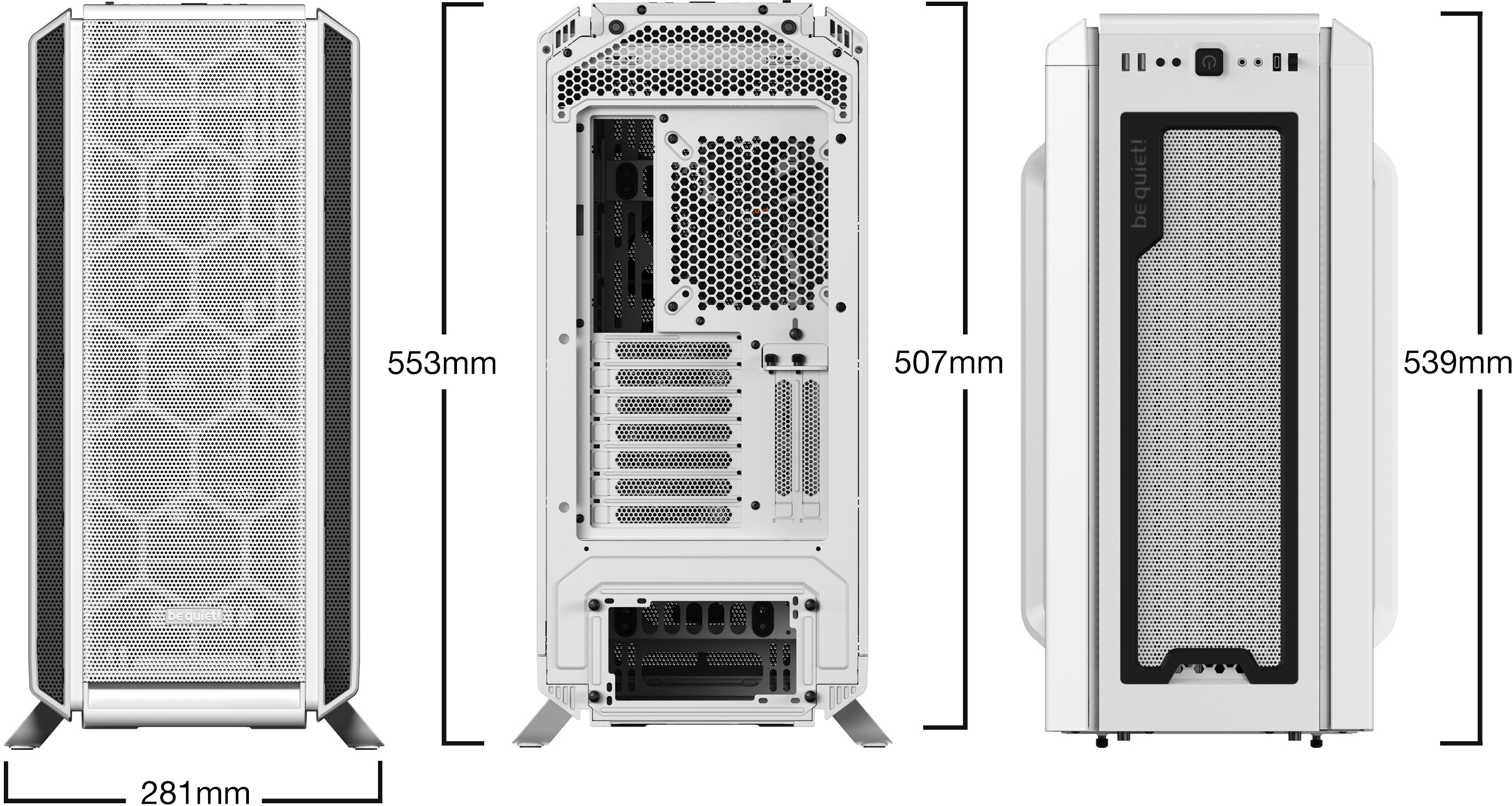 be quiet!

281mm

553mm

507mm

be quiet!

539mm