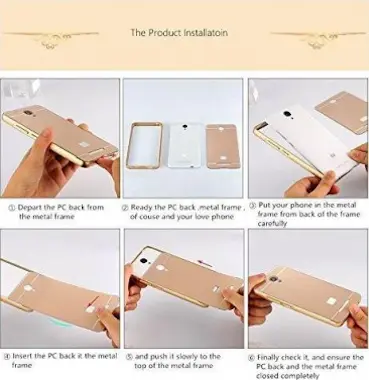 The Product Installatoin

① Depart the PC back from the metal frame

② Ready the PC back ,metal frame , of couse and your love phone

③ Put your phone in the metal frame from back of the frame carefully

④ Insert the PC back it the metal frame

⑤ and push it slowly to the top of the metal frame

⑥ Finally check it, and ensure the PC back and the metal frame closed completely