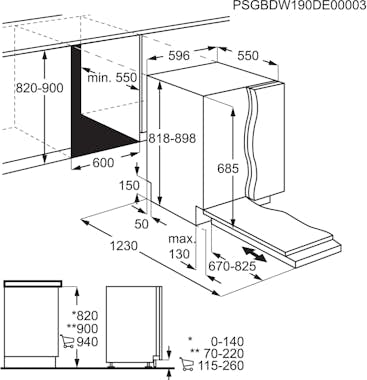 PSGBDW190DE00003

596
550
820-900
min. 550
818-898
600
685
150
50
1230
max. 130
670-825

*820
**900
940

* 0-140
** 70-220
115-260